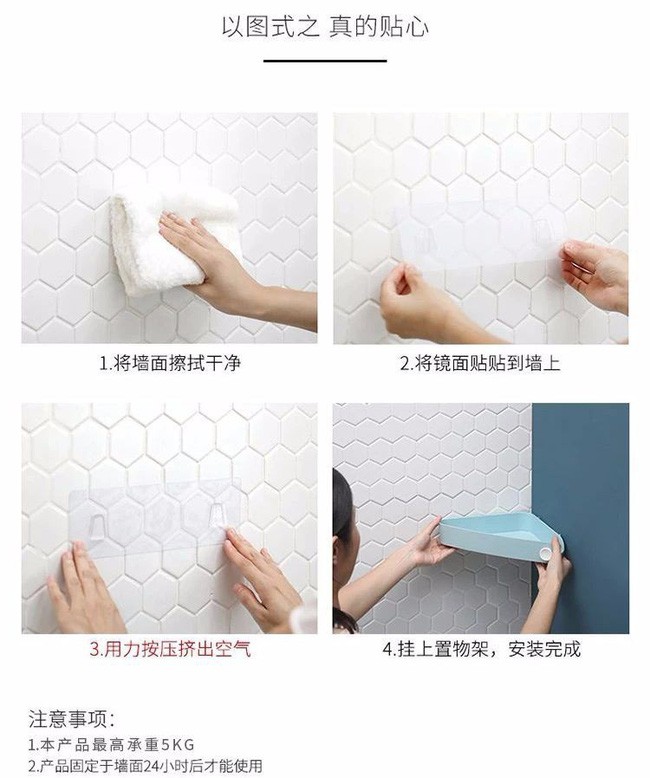 以图式之 真的贴心

1.将墙面擦拭干净

2.将镜面贴贴到墙上

3.用力按压挤出空气

4.挂上置物架，安装完成

注意事项：
1.本产品最高承重5KG
2.产品固定于墙面24小时后才能使用