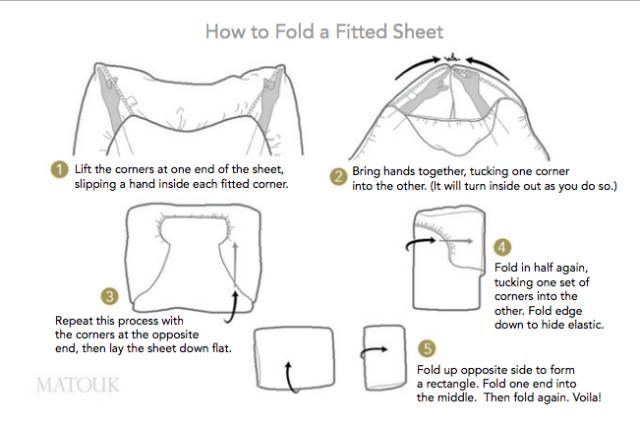 How to Fold a Fitted Sheet

1 Lift the corners at one end of the sheet, slipping a hand inside each fitted corner.

2 Bring hands together, tucking one corner into the other. (It will turn inside out as you do so.)

3 Repeat this process with the corners at the opposite end, then lay the sheet down flat.

4 Fold in half again, tucking one set of corners into the other. Fold edge down to hide elastic.

5 Fold up opposite side to form a rectangle. Fold one end into the middle. Then fold again. Voila!

MATOUK