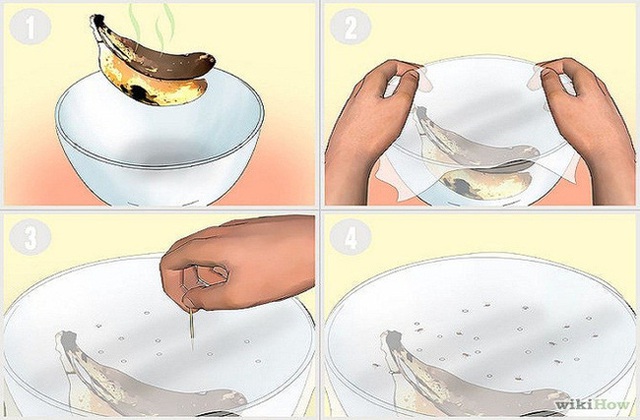 1

2

3

4

wikiHow