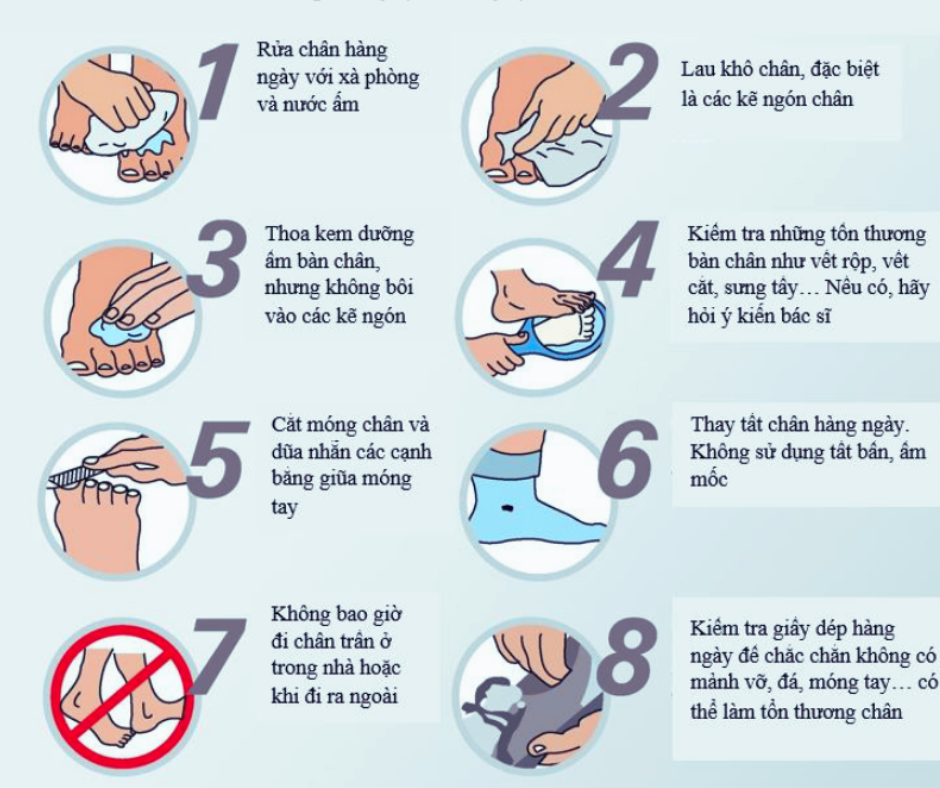 1 Rửa chân hàng ngày với xà phòng và nước ấm

2 Lau khô chân, đặc biệt là các kẽ ngón chân

3 Thoa kem dưỡng ẩm bàn chân, nhưng không bôi vào các kẽ ngón

4 Kiểm tra những tổn thương bàn chân như vết rộp, vết cắt, sưng tấy… Nếu có, hãy hỏi ý kiến bác sĩ

5 Cắt móng chân và dũa nhẵn các cạnh bằng giũa móng tay

6 Thay tất chân hàng ngày. Không sử dụng tất bẩn, ẩm mốc

7 Không bao giờ đi chân trần ở trong nhà hoặc khi đi ra ngoài

8 Kiểm tra giầy dép hàng ngày để chắc chắn không có mảnh vỡ, đá, móng tay… có thể làm tổn thương chân